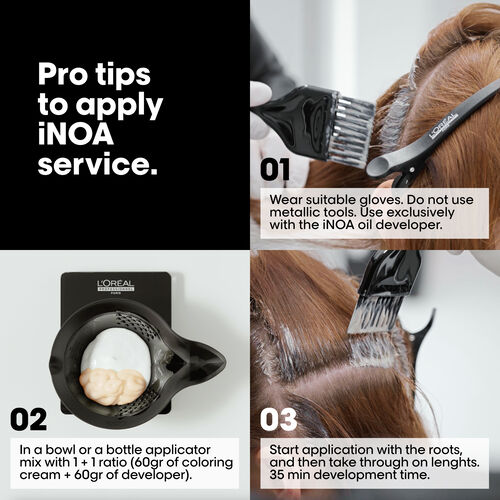 Pro tips to apply iNOA service.

L'ORÉAL

01

Wear suitable gloves. Do not use metallic tools. Use exclusively with the iNOA oil developer.

L'ORÉAL PROFESSIONNEL PARIS

02

In a bowl or a bottle applicator mix with 1 + 1 ratio (60gr of coloring cream + 60gr of developer).

03

Start application with the roots, and then take through on lenghts. 35 min development time.